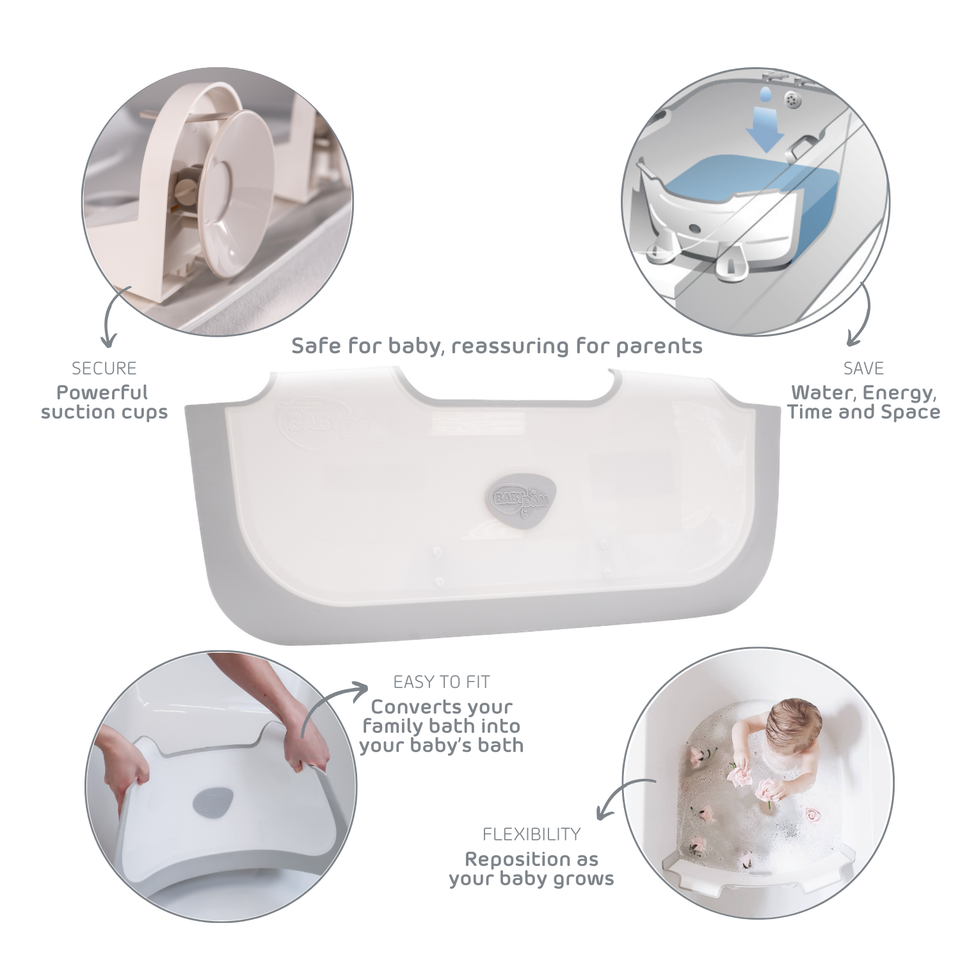 Safe for baby, reassuring for parents

SECURE
Powerful suction cups

SAVE
Water, Energy, Time and Space

BABYDAM

BABYDAM

EASY TO FIT
Converts your family bath into your baby's bath

FLEXIBILITY
Reposition as your baby grows