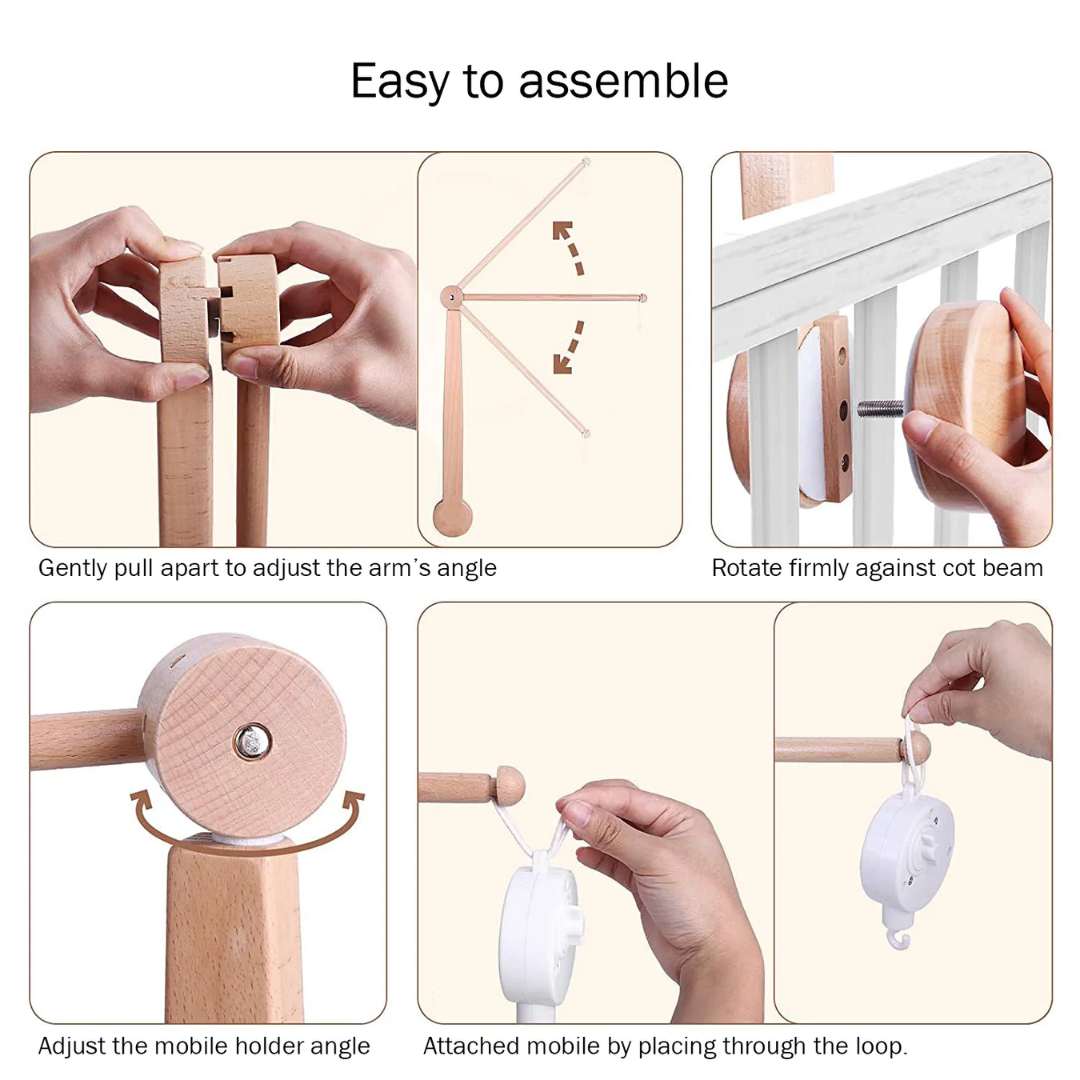 Easy to assemble

Gently pull apart to adjust the arm's angle

Rotate firmly against cot beam

Adjust the mobile holder angle

Attached mobile by placing through the loop.